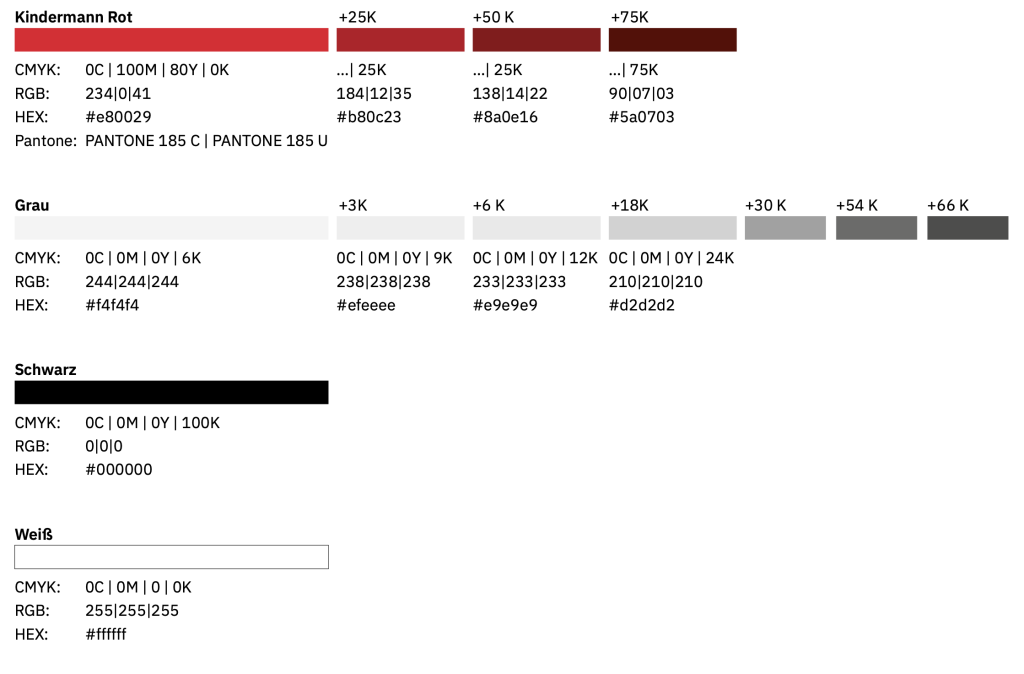 **Kindermann Rot**

CMYK: 0C | 100M | 80Y | 0K
RGB: 234|0|41
HEX: #e80029
Pantone: PANTONE 185 C | PANTONE 185 U

+25K
...| 25K
184|12|35
#b80c23

+50 K
...| 25K
138|14|22
#8a0e16

+75K
...| 75K
90|07|03
#5a0703

**Grau**

CMYK: 0C | 0M | 0Y | 6K
RGB: 244|244|244
HEX: #f4f4f4

+3K
0C | 0M | 0Y | 9K
238|238|238
#efeeee

+6 K
0C | 0M | 0Y | 12K
233|233|233
#e9e9e9

+18K
0C | 0M | 0Y | 24K
210|210|210
#d2d2d2

+30 K

+54 K

+66 K

**Schwarz**

CMYK: 0C | 0M | 0Y | 100K
RGB: 0|0|0
HEX: #000000

**Weiß**

CMYK: 0C | 0M | 0 | 0K
RGB: 255|255|255
HEX: #ffffff